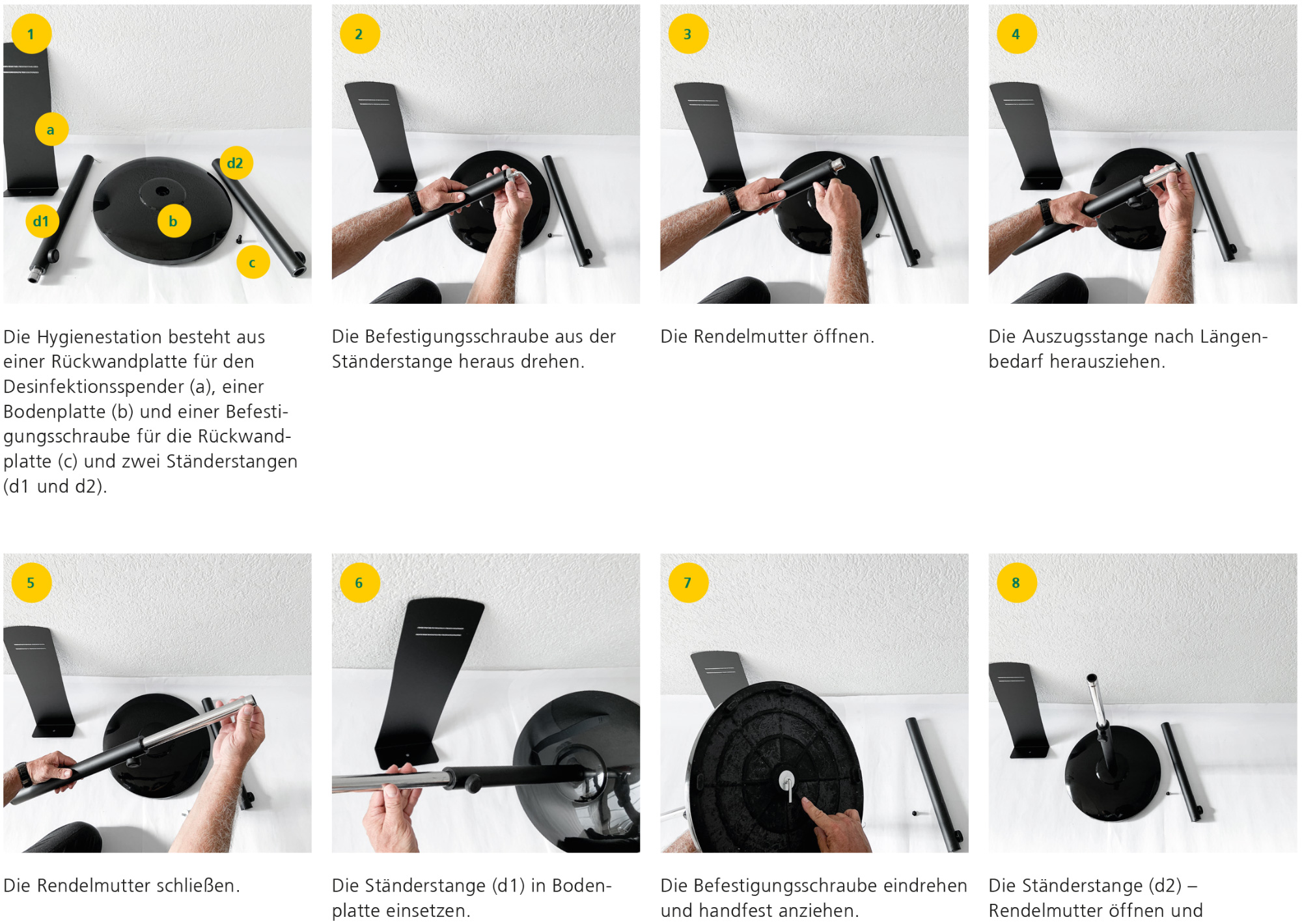 1

a

d2

d1

b

c

Die Hygienestation besteht aus einer Rückwandplatte für den Desinfektionsspender (a), einer Bodenplatte (b) und einer Befestigungsschraube für die Rückwandplatte (c) und zwei Ständerstangen (d1 und d2).

2

Die Befestigungsschraube aus der Ständerstange heraus drehen.

3

Die Rendelmutter öffnen.

4

Die Auszugsstange nach Längenbedarf herausziehen.

5

Die Rendelmutter schließen.

6

Die Ständerstange (d1) in Bodenplatte einsetzen.

7

Die Befestigungsschraube eindrehen und handfest anziehen.

8

Die Ständerstange (d2) – Rendelmutter öffnen und